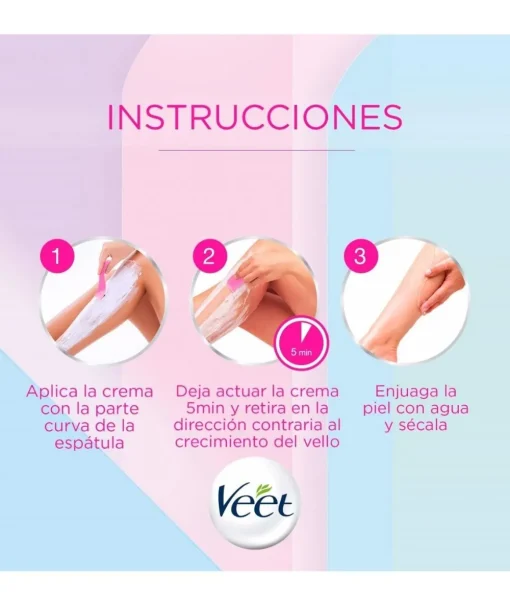 INSTRUCCIONES

1

Aplica la crema con la parte curva de la espátula

2

5 min

Deja actuar la crema 5min y retira en la dirección contraria al crecimiento del vello

3

Enjuaga la piel con agua y sécala

Veet